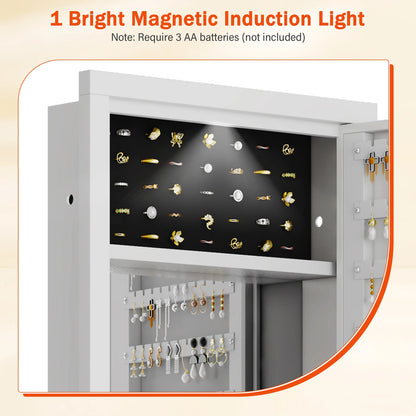 1 Bright Magnetic Induction Light
Note: Require 3 AA batteries (not included)