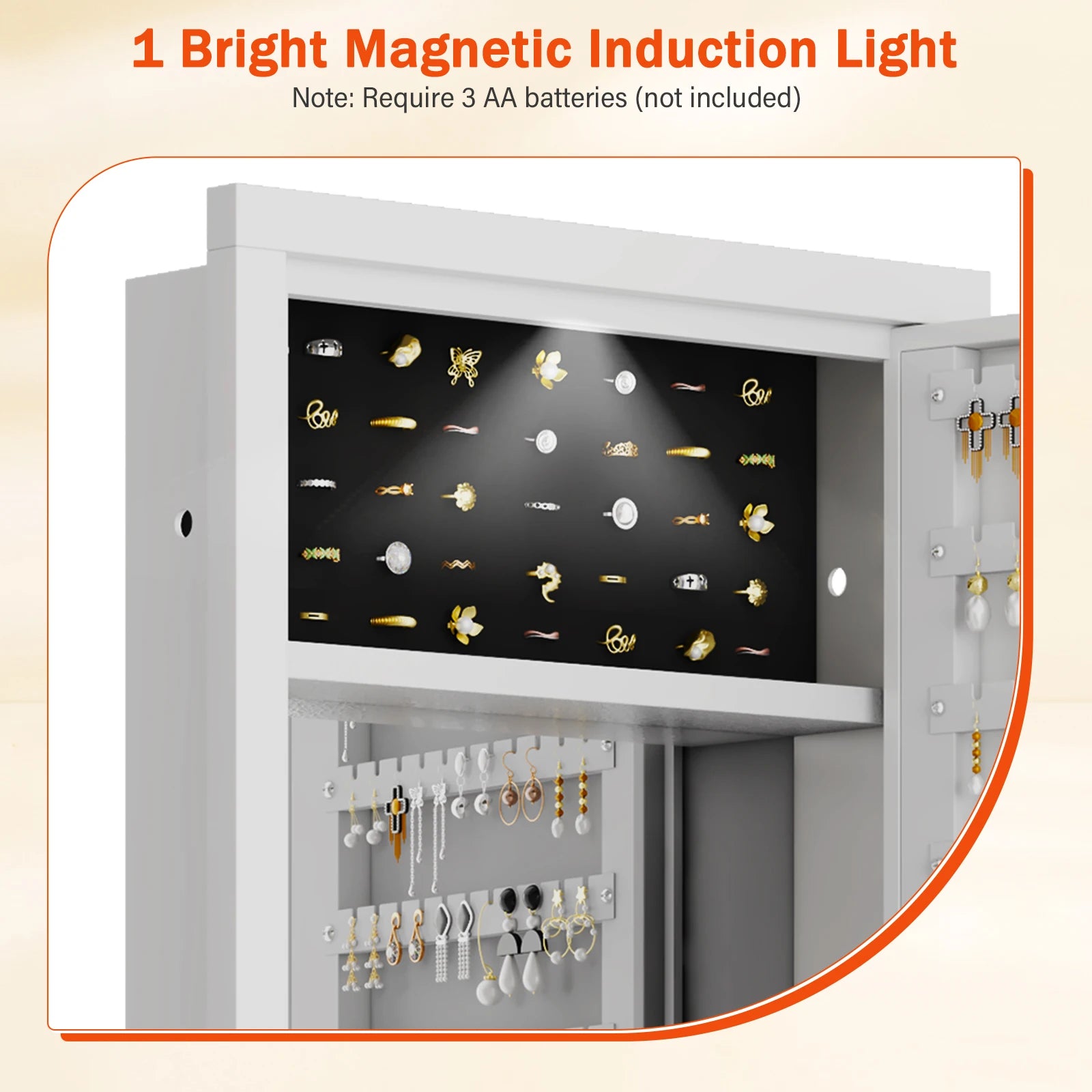 1 Bright Magnetic Induction Light
Note: Require 3 AA batteries (not included)