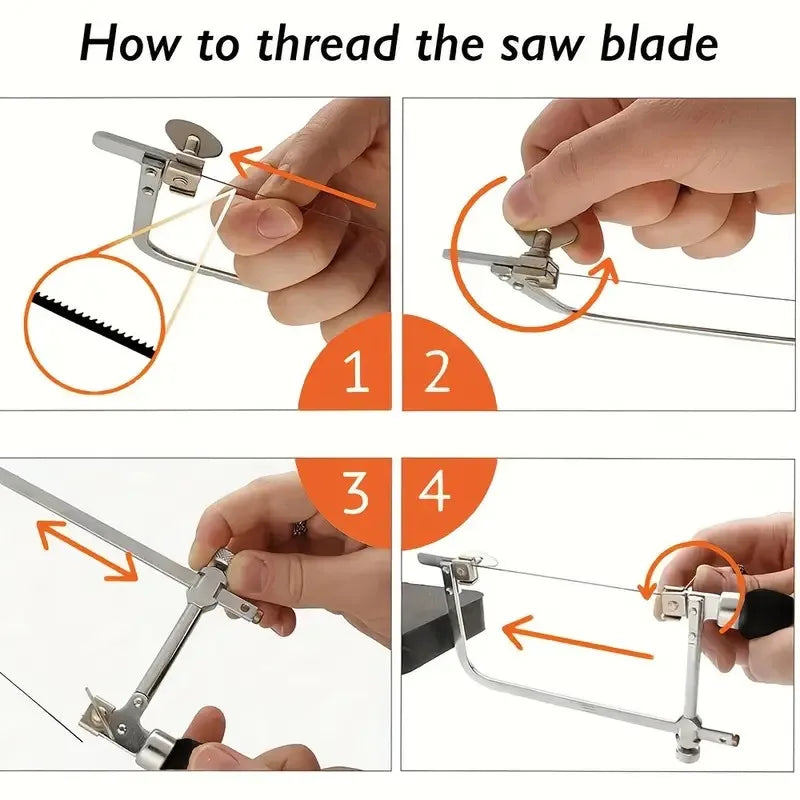 How to thread the saw blade

1

2

3

4